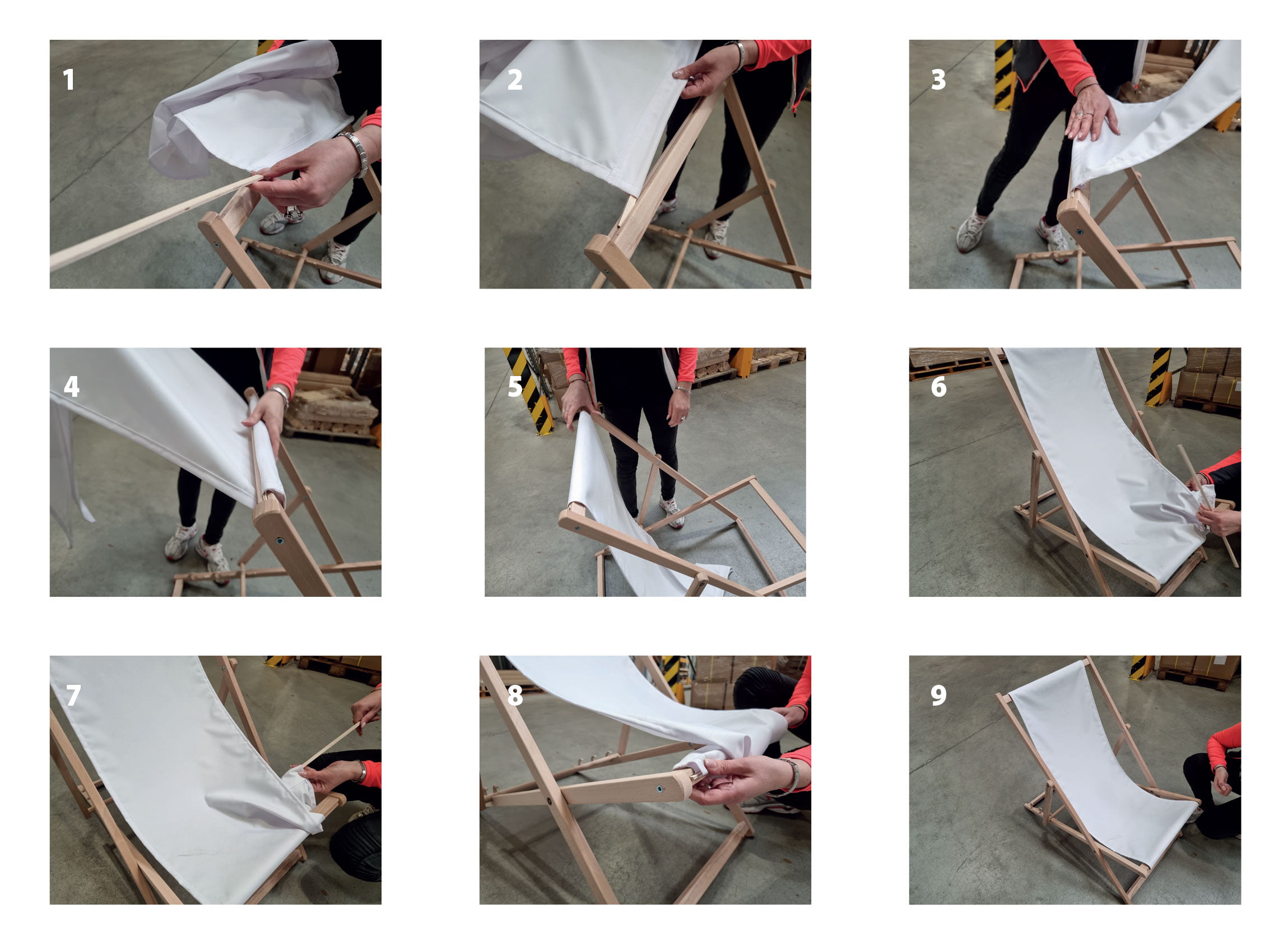 1

2

3

4

5

6

7

8

9